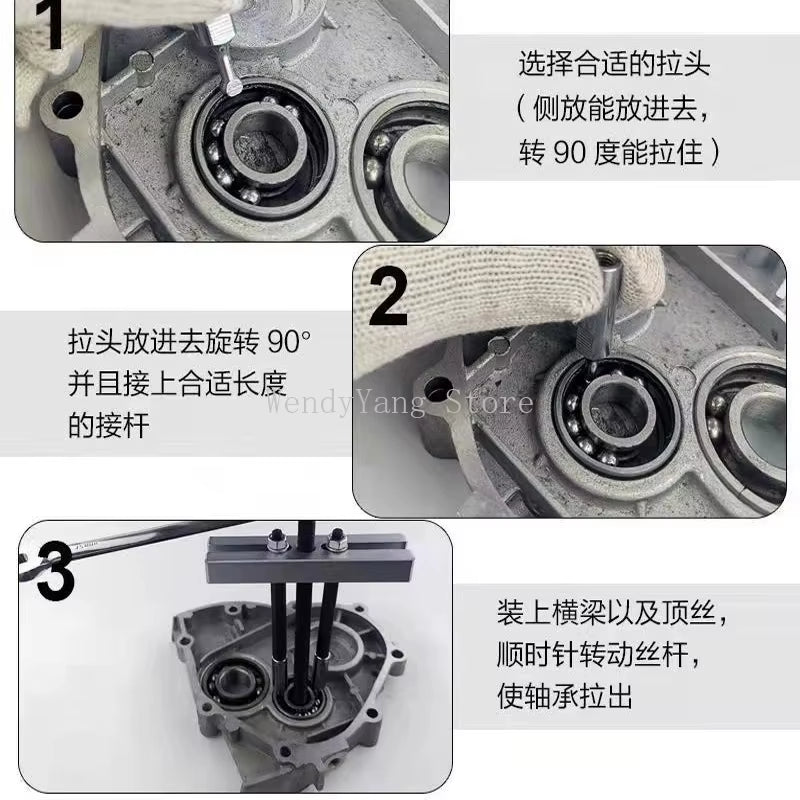 1

选择合适的拉头
（侧放能放进去，
转 90 度能拉住）

2

拉头放进去旋转 90°
并且接上合适长度
的接杆

WendyYang Store

3

装上横梁以及顶丝，
顺时针转动丝杆，
使轴承拉出