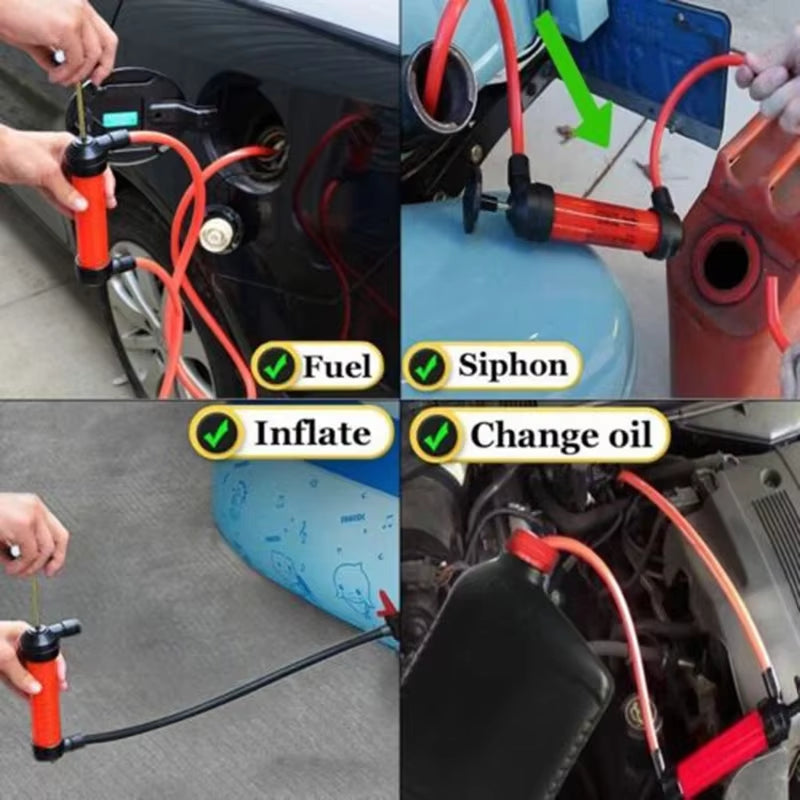 Fuel

Siphon

Inflate

Change oil