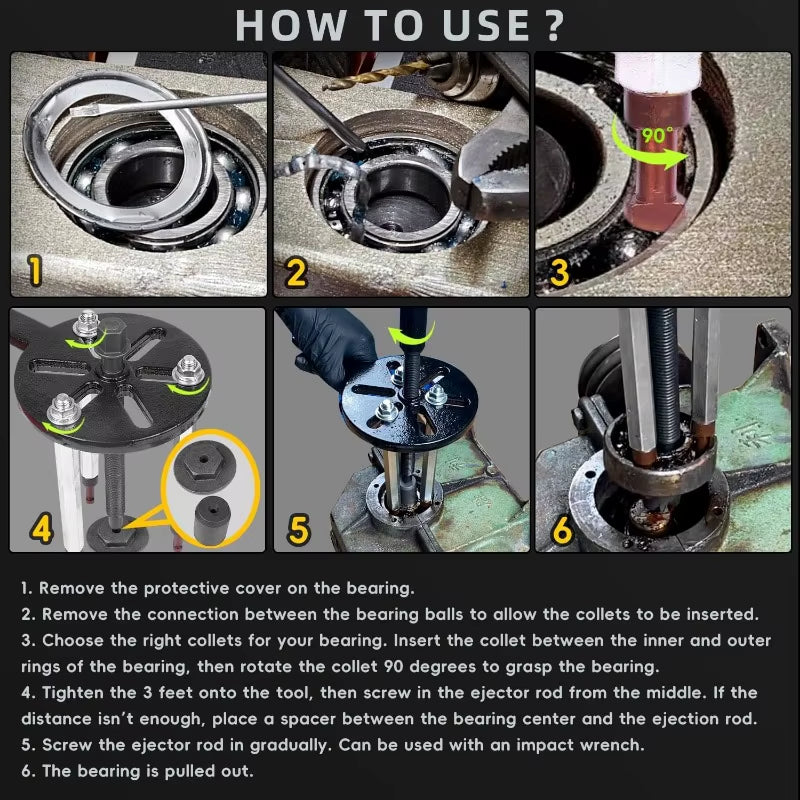 HOW TO USE ?

1

2

90°

3

4

5

6

1. Remove the protective cover on the bearing.
2. Remove the connection between the bearing balls to allow the collets to be inserted.
3. Choose the right collets for your bearing. Insert the collet between the inner and outer rings of the bearing, then rotate the collet 90 degrees to grasp the bearing.
4. Tighten the 3 feet onto the tool, then screw in the ejector rod from the middle. If the distance isn't enough, place a spacer between the bearing center and the ejection rod.
5. Screw the ejector rod in gradually. Can be used with an impact wrench.
6. The bearing is pulled out.