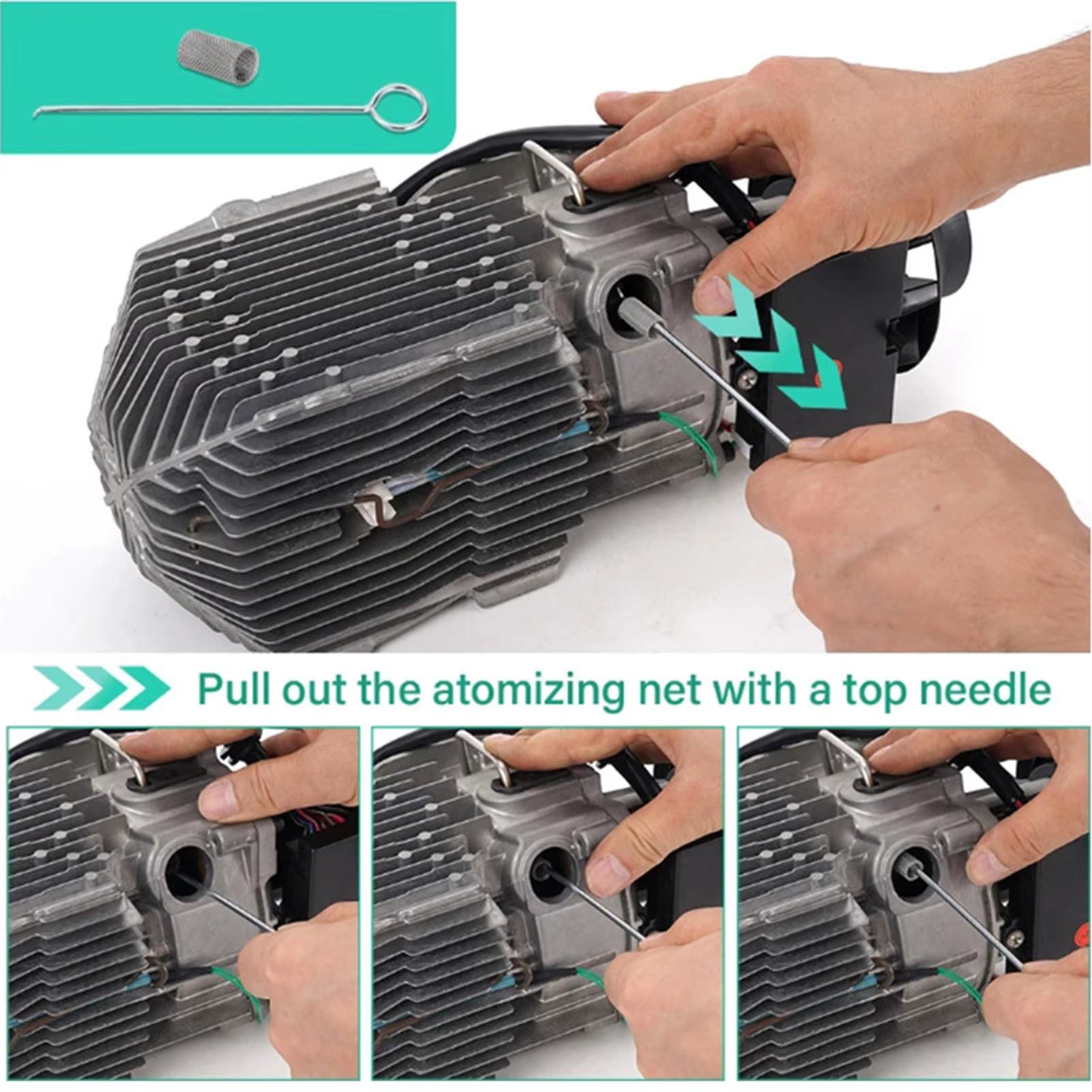 Pull out the atomizing net with a top needle