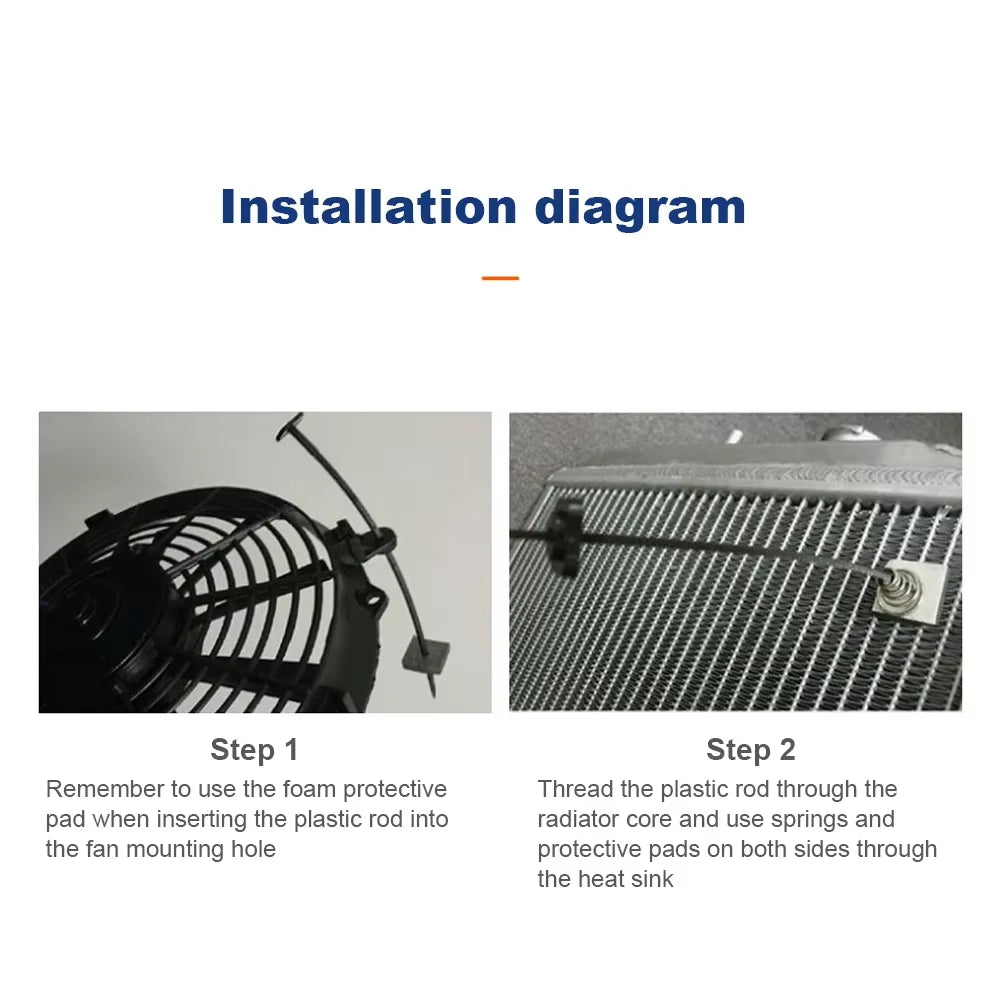 Installation diagram

Step 1

Remember to use the foam protective pad when inserting the plastic rod into the fan mounting hole

Step 2

Thread the plastic rod through the radiator core and use springs and protective pads on both sides through the heat sink