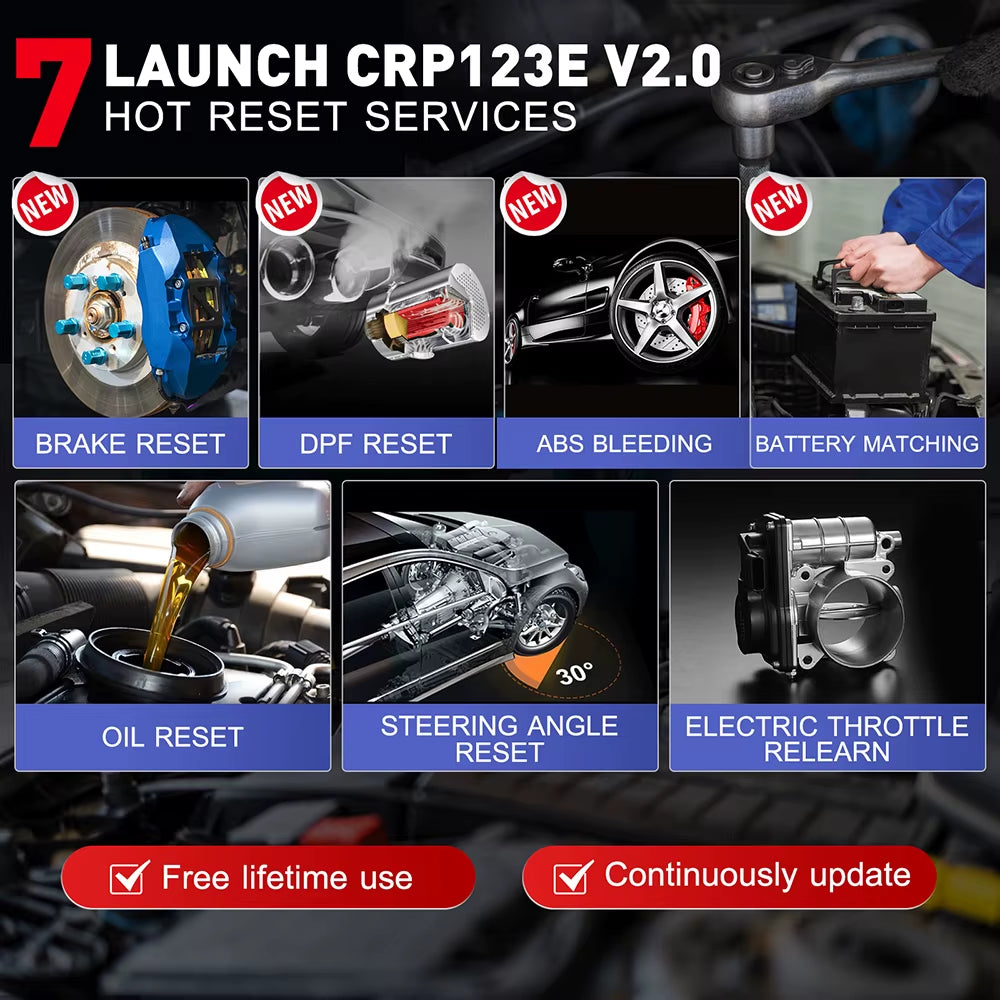 7 LAUNCH CRP123E V2.0
HOT RESET SERVICES

NEW
BRAKE RESET

NEW
DPF RESET

NEW
ABS BLEEDING

NEW
BATTERY MATCHING

OIL RESET

30°
STEERING ANGLE RESET

ELECTRIC THROTTLE RELEARN

Free lifetime use

Continuously update