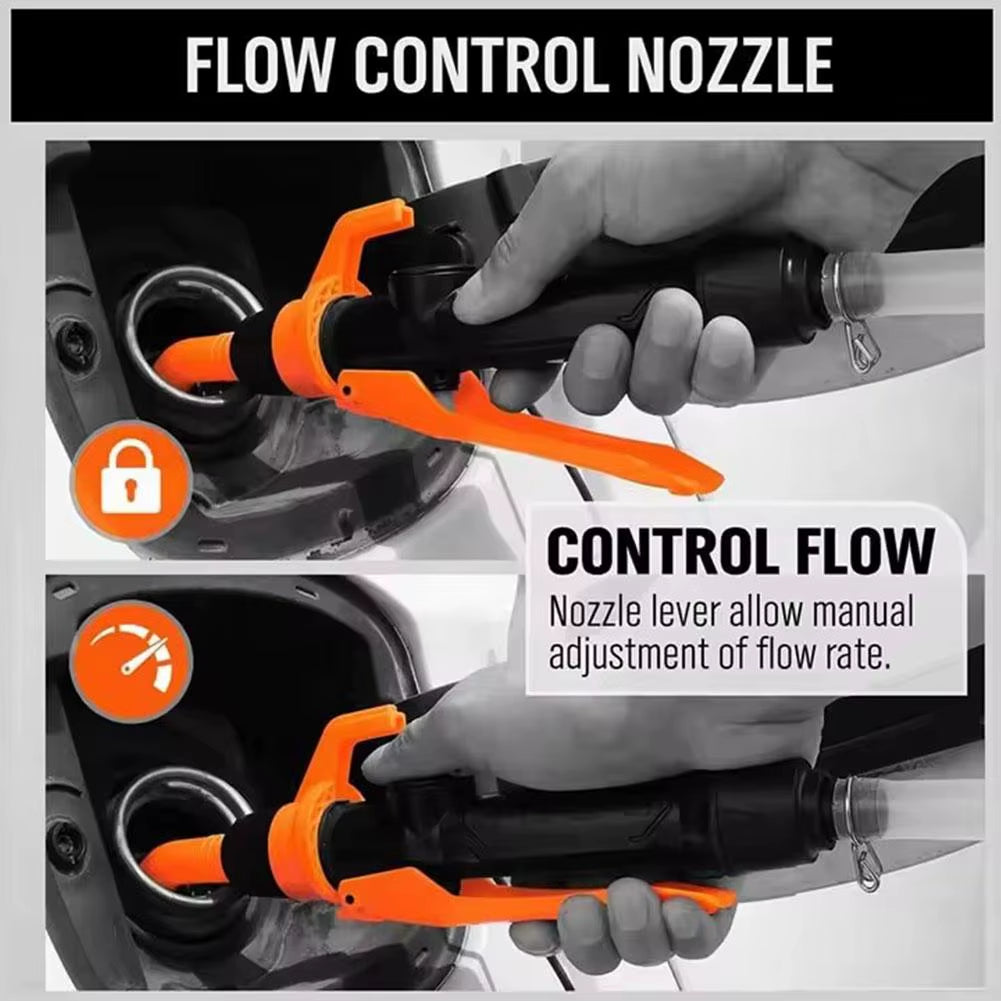 FLOW CONTROL NOZZLE

CONTROL FLOW
Nozzle lever allow manual adjustment of flow rate.