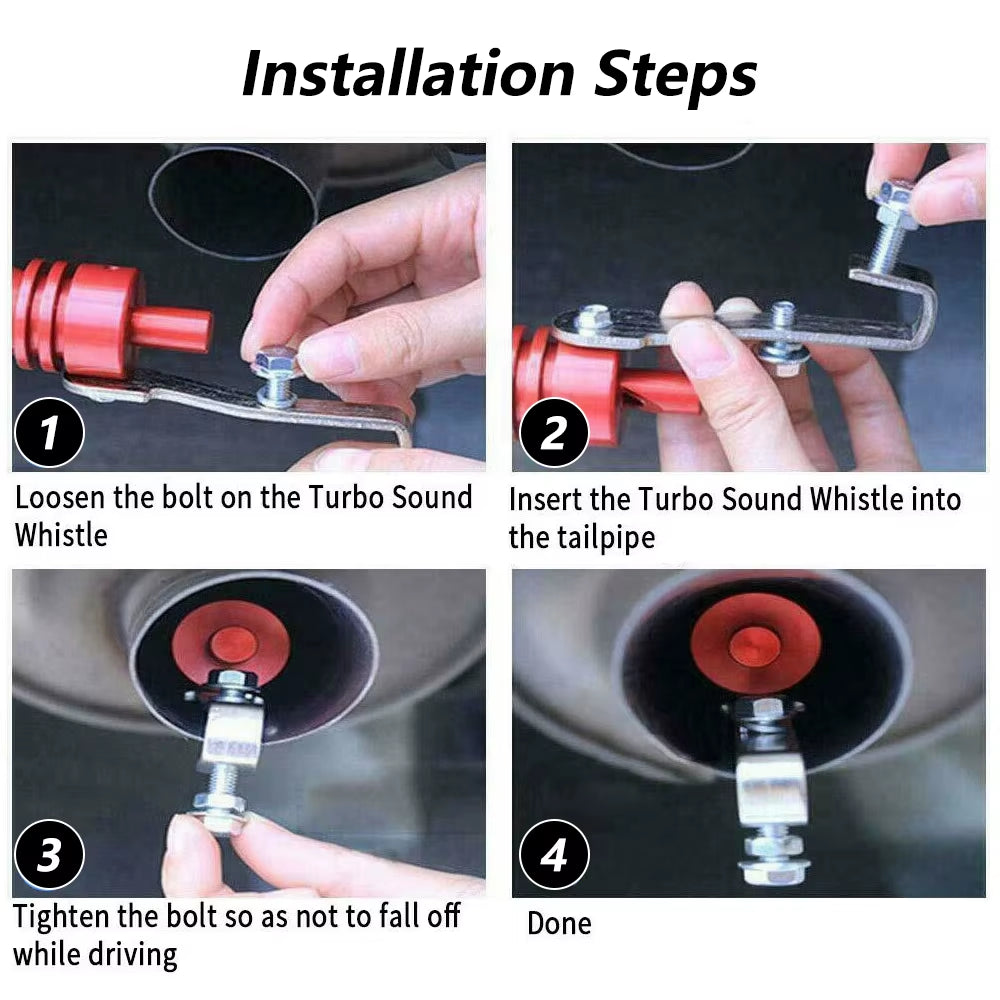 Installation Steps

1

Loosen the bolt on the Turbo Sound Whistle

2

Insert the Turbo Sound Whistle into the tailpipe

3

Tighten the bolt so as not to fall off while driving

4

Done