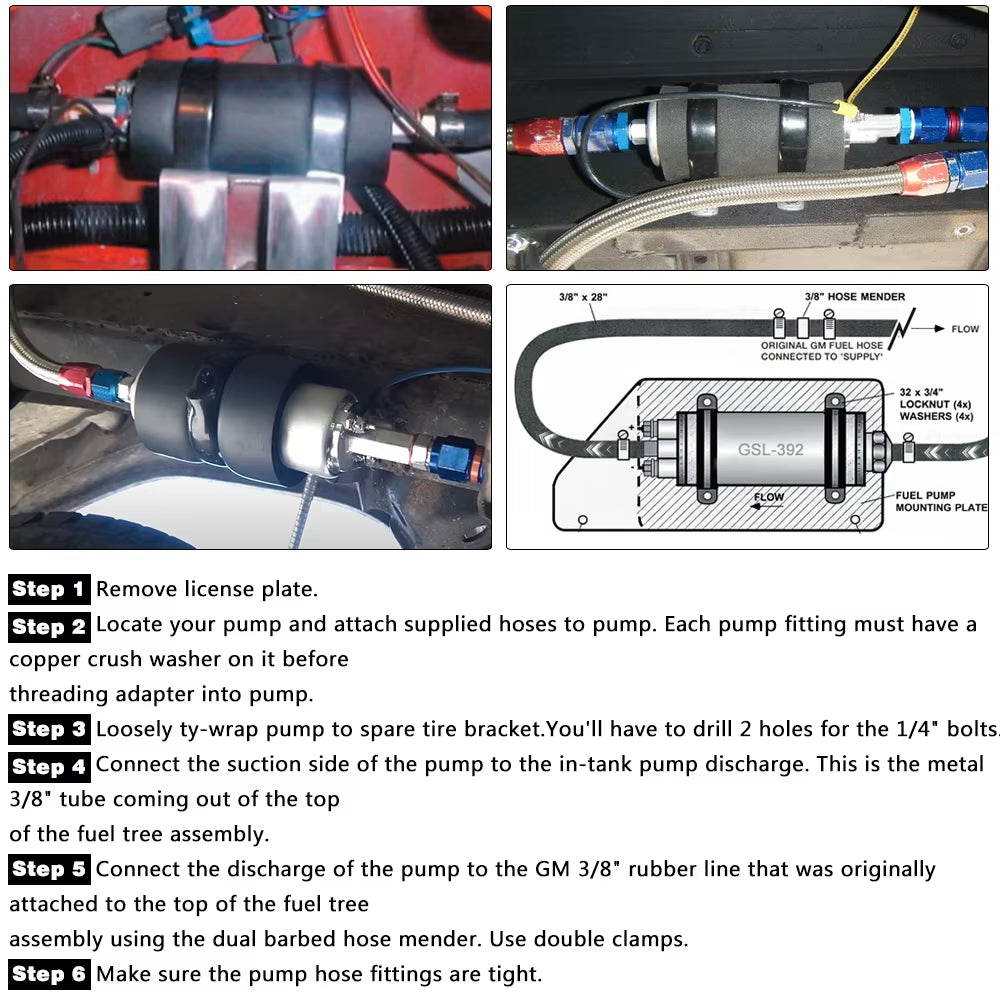 3/8" x 28"
3/8" HOSE MENDER
FLOW
ORIGINAL GM FUEL HOSE CONNECTED TO 'SUPPLY'
32 x 3/4" LOCKNUT (4x) WASHERS (4x)
GSL-392
FLOW
FUEL PUMP MOUNTING PLATE

Step 1 Remove license plate.
Step 2 Locate your pump and attach supplied hoses to pump. Each pump fitting must have a copper crush washer on it before
threading adapter into pump.
Step 3 Loosely ty-wrap pump to spare tire bracket.You'll have to drill 2 holes for the 1/4" bolts.
Step 4 Connect the suction side of the pump to the in-tank pump discharge. This is the metal 3/8" tube coming out of the top
of the fuel tree assembly.
Step 5 Connect the discharge of the pump to the GM 3/8" rubber line that was originally attached to the top of the fuel tree
assembly using the dual barbed hose mender. Use double clamps.
Step 6 Make sure the pump hose fittings are tight.