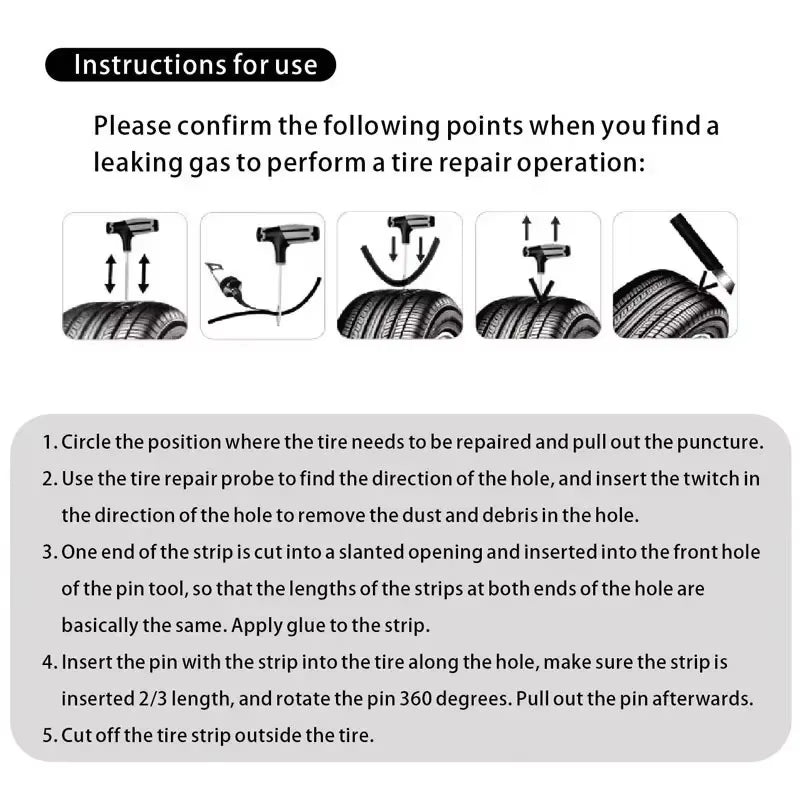 Instructions for use

Please confirm the following points when you find a leaking gas to perform a tire repair operation:

1. Circle the position where the tire needs to be repaired and pull out the puncture.
2. Use the tire repair probe to find the direction of the hole, and insert the twitch in the direction of the hole to remove the dust and debris in the hole.
3. One end of the strip is cut into a slanted opening and inserted into the front hole of the pin tool, so that the lengths of the strips at both ends of the hole are basically the same. Apply glue to the strip.
4. Insert the pin with the strip into the tire along the hole, make sure the strip is inserted 2/3 length, and rotate the pin 360 degrees. Pull out the pin afterwards.
5. Cut off the tire strip outside the tire.