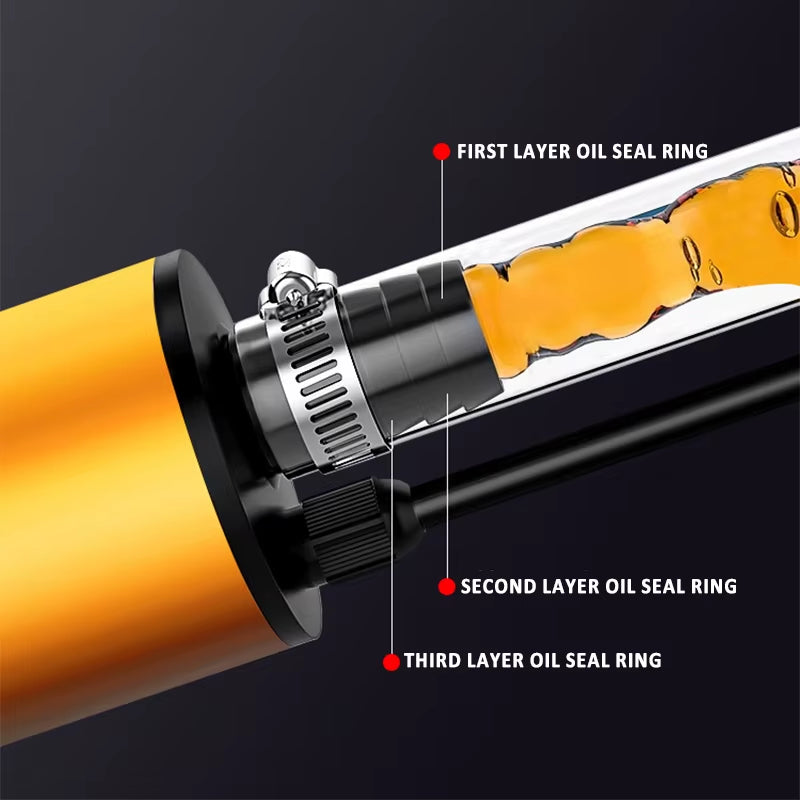 FIRST LAYER OIL SEAL RING

SECOND LAYER OIL SEAL RING

THIRD LAYER OIL SEAL RING